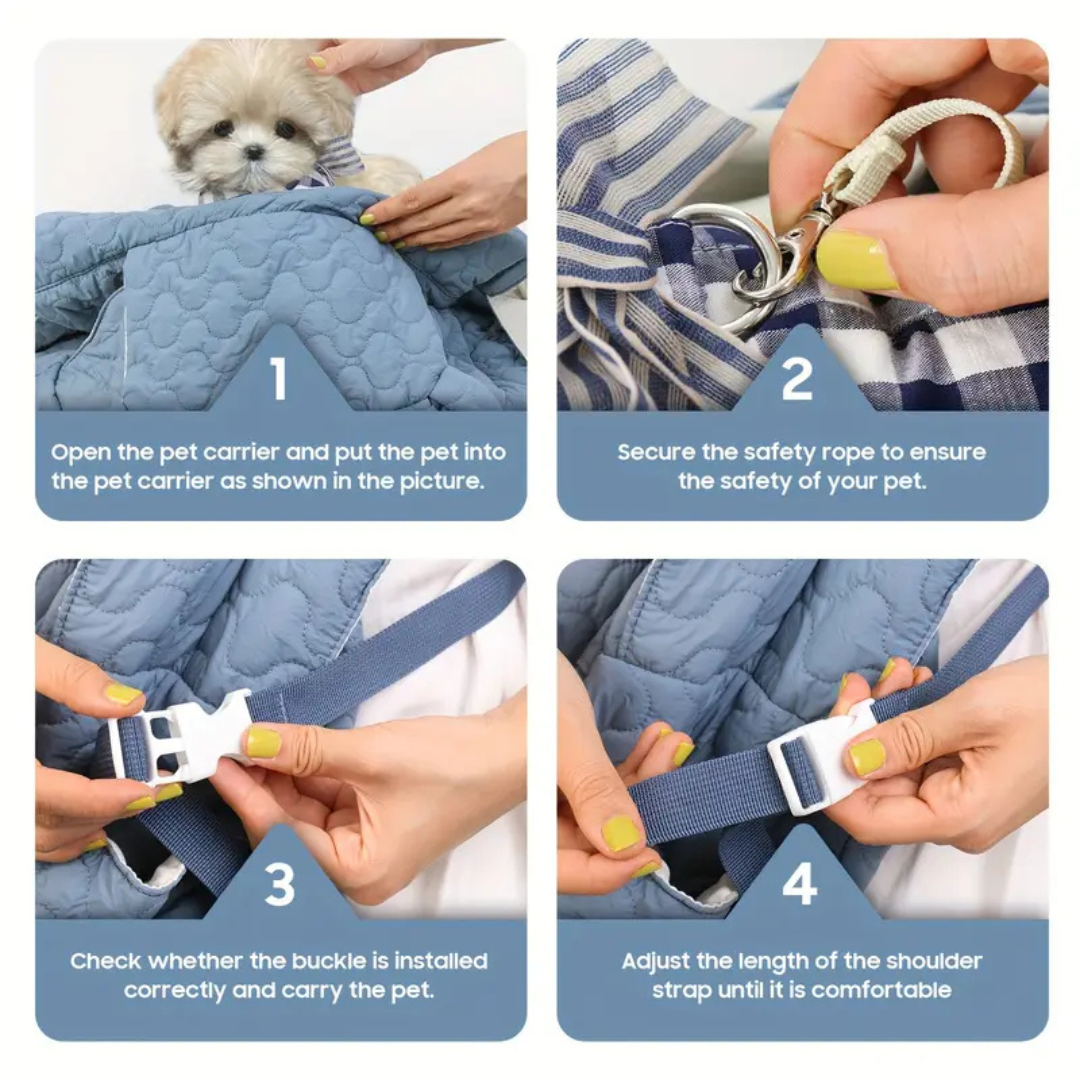 1

Open the pet carrier and put the pet into the pet carrier as shown in the picture.

2

Secure the safety rope to ensure the safety of your pet.

3

Check whether the buckle is installed correctly and carry the pet.

4

Adjust the length of the shoulder strap until it is comfortable